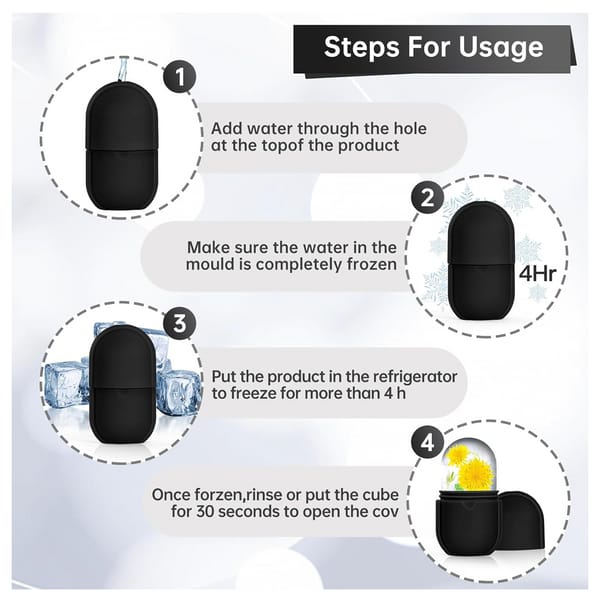 Steps For Usage

1

Add water through the hole at the topof the product

2

Make sure the water in the mould is completely frozen

4Hr

3

Put the product in the refrigerator to freeze for more than 4 h

4

Once forzen,rinse or put the cube for 30 seconds to open the cov